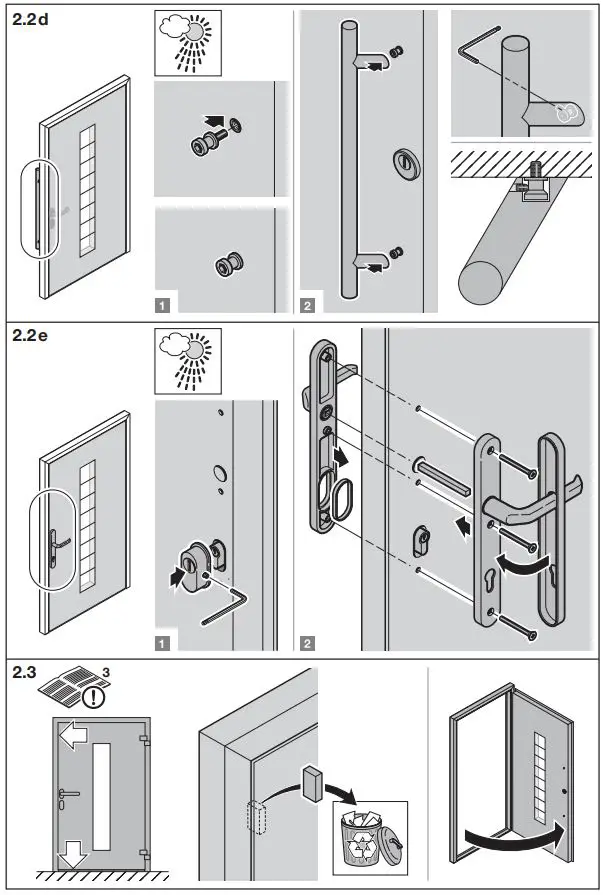 2.2d

1

2

2.2e

1

2

2.3

3