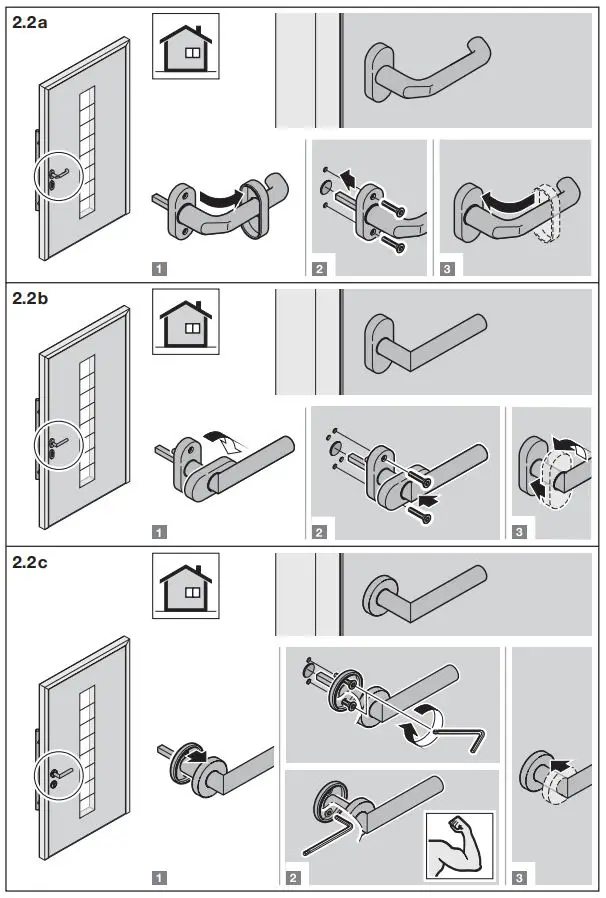 2.2a

1

2

3

2.2b

1

2

3

2.2c

1

2

3