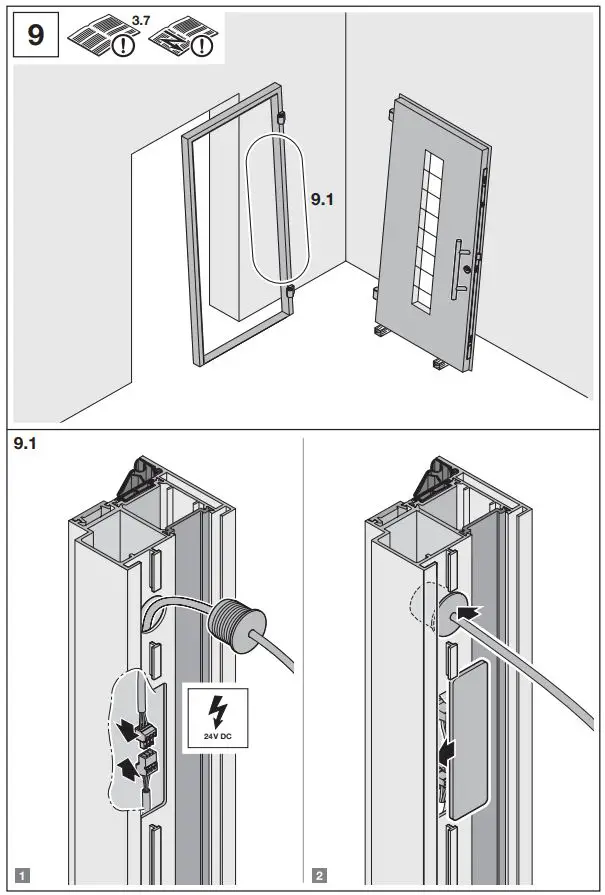 9

3.7

9.1

9.1

24V DC

1

2