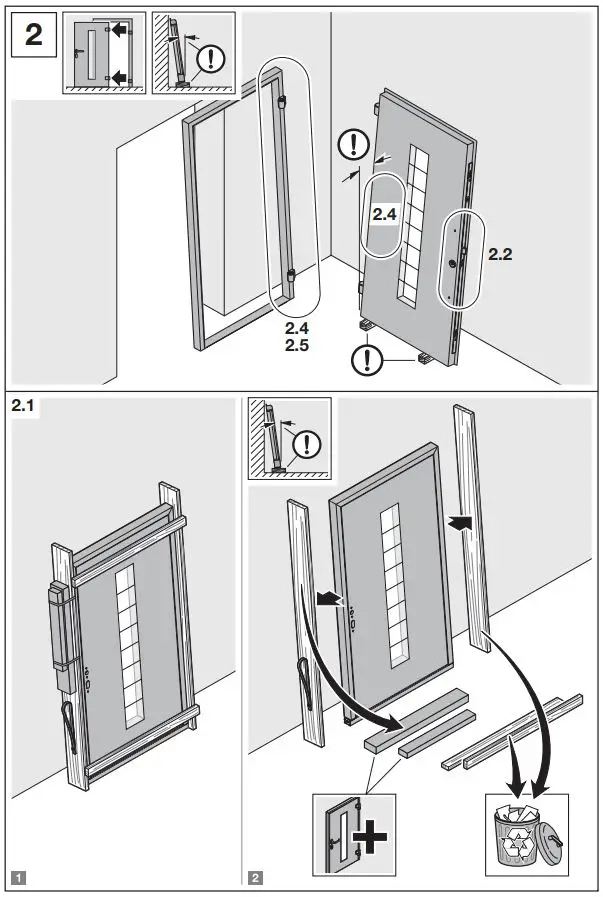 2

2.4

2.2

2.4
2.5

2.1

1

2