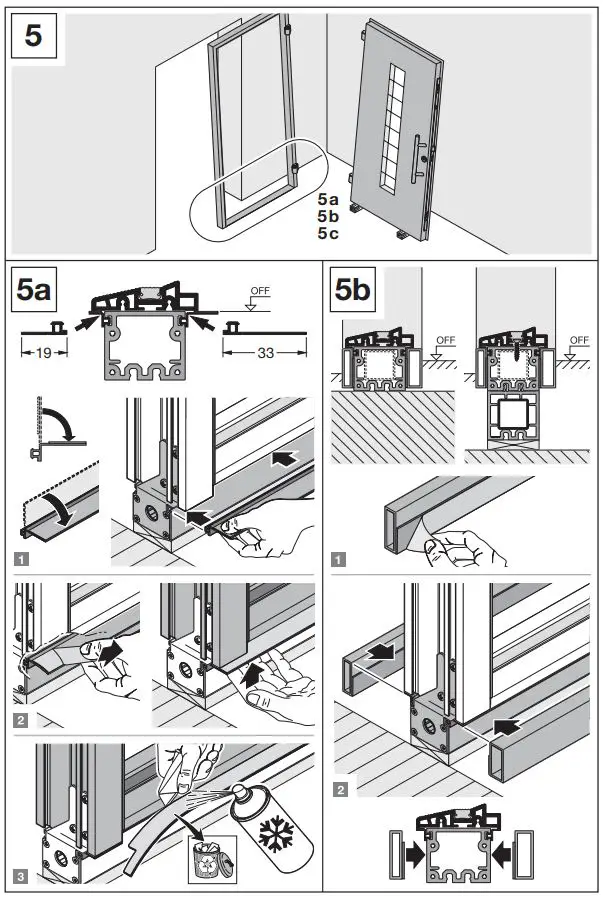 5

5a
5b
5c

5a

OFF

19

33

1

2

3

5b

OFF

OFF

1

2