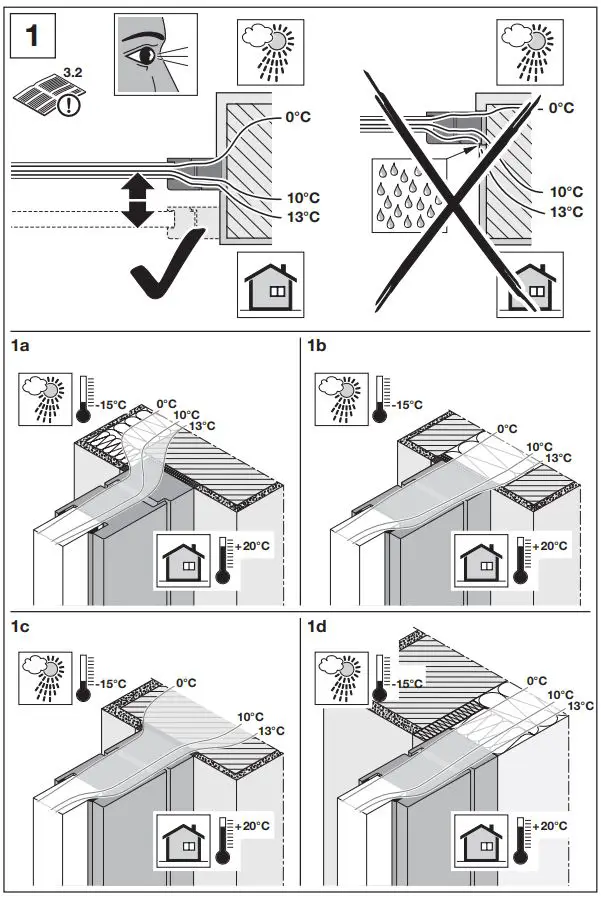 1

3.2

0°C

10°C
13°C

0°C

10°C
13°C

1a

-15°C
0°C
10°C
13°C

+20°C

1b

-15°C
0°C
10°C
13°C

+20°C

1c

-15°C
0°C
10°C
13°C

+20°C

1d

-15°C
0°C
10°C
13°C

+20°C