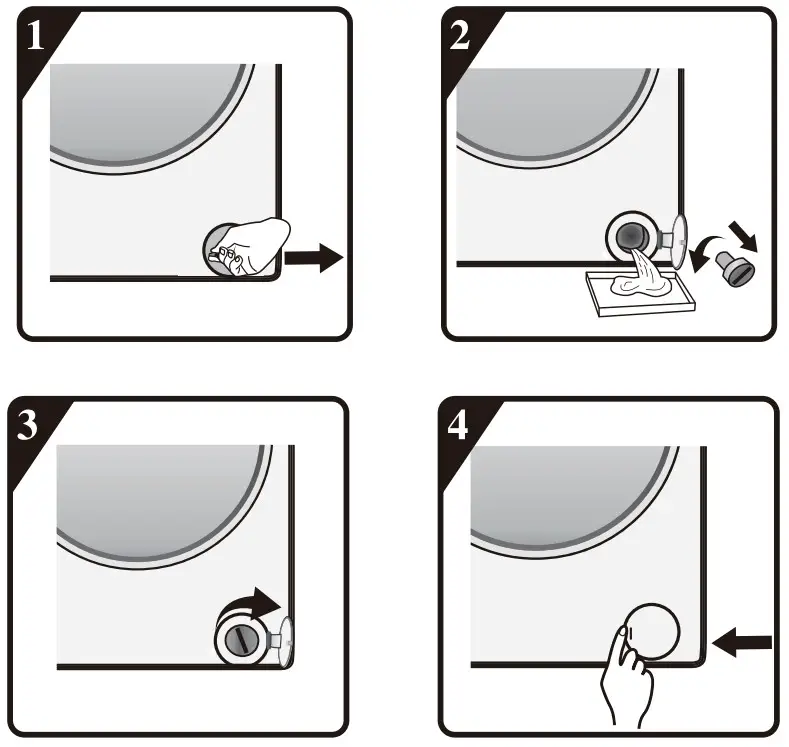 1

2

3

4