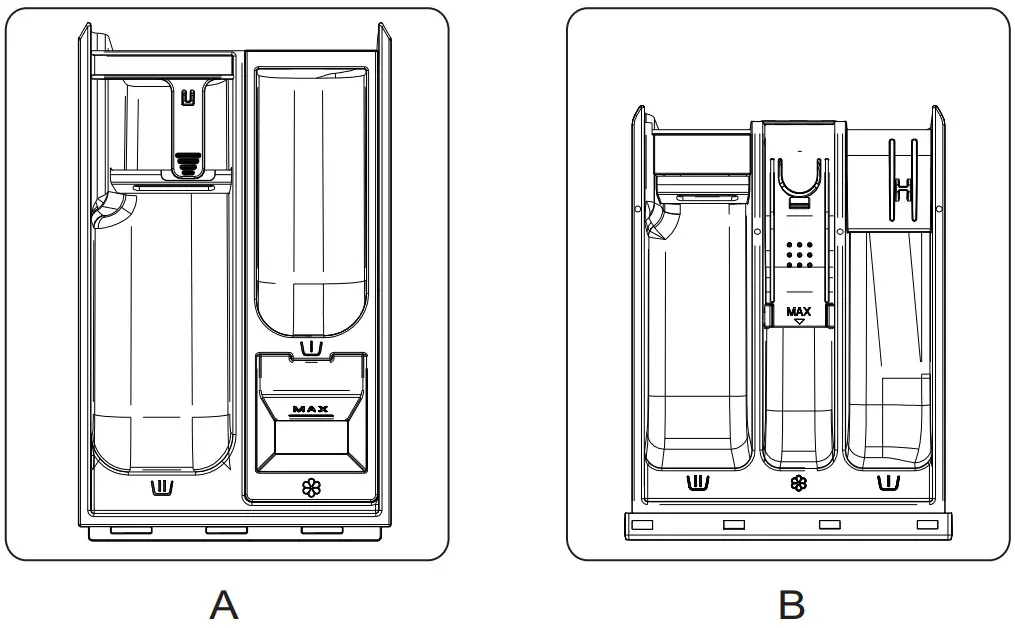 MAX

MAX

A

B