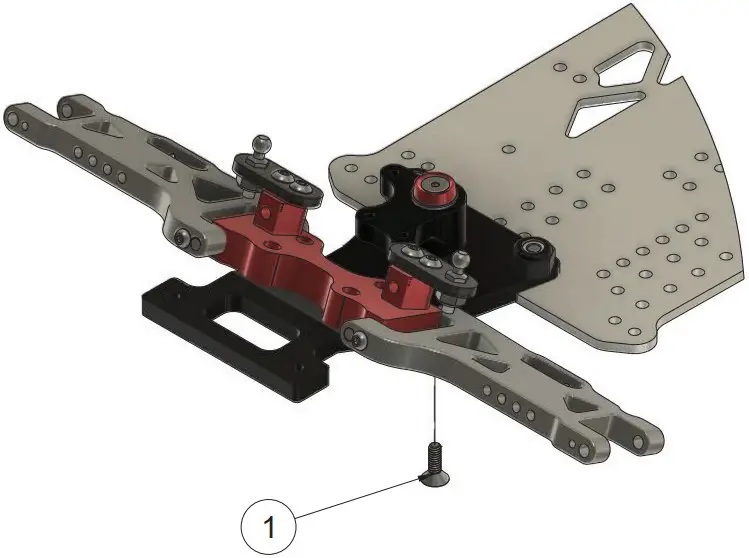 1