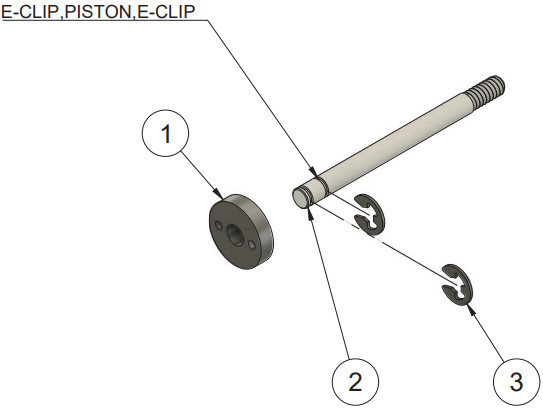 E-CLIP,PISTON,E-CLIP

1

2

3