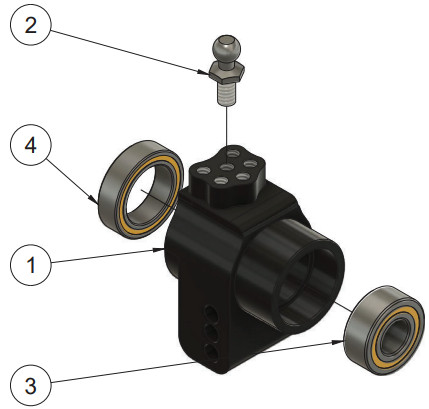 2

4

1

3