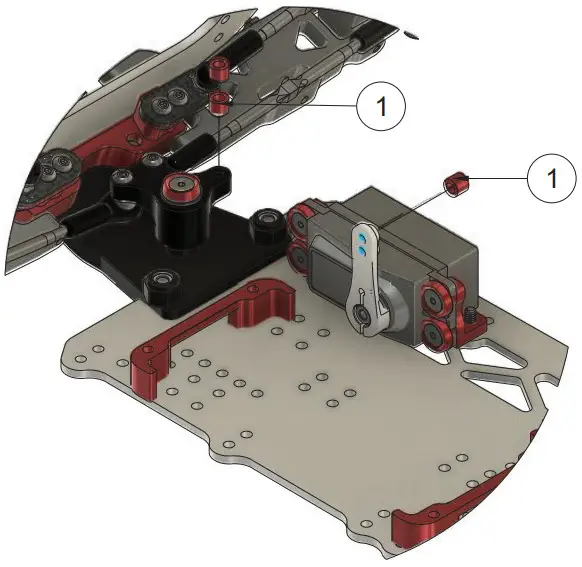 1

1