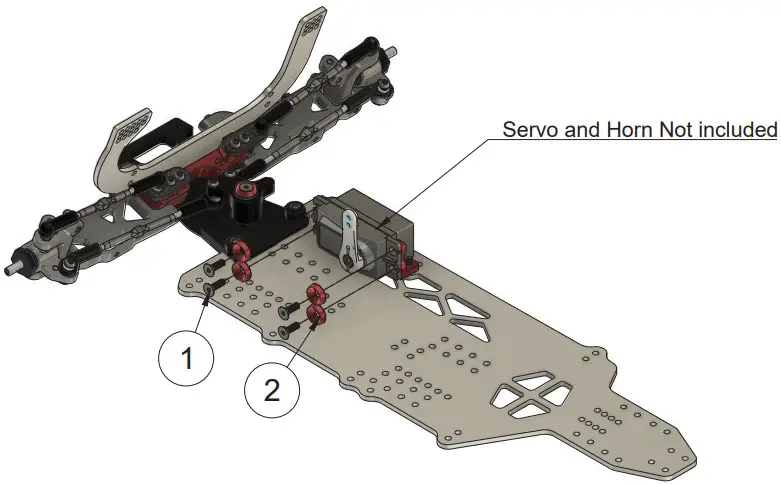 Servo and Horn Not included

1

2