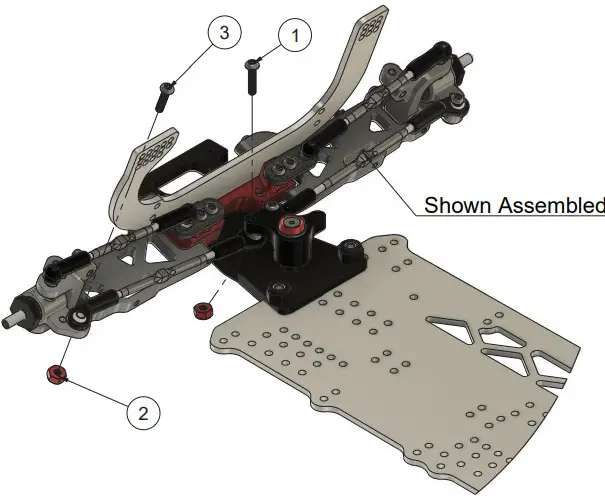 3
1
Shown Assembled
2