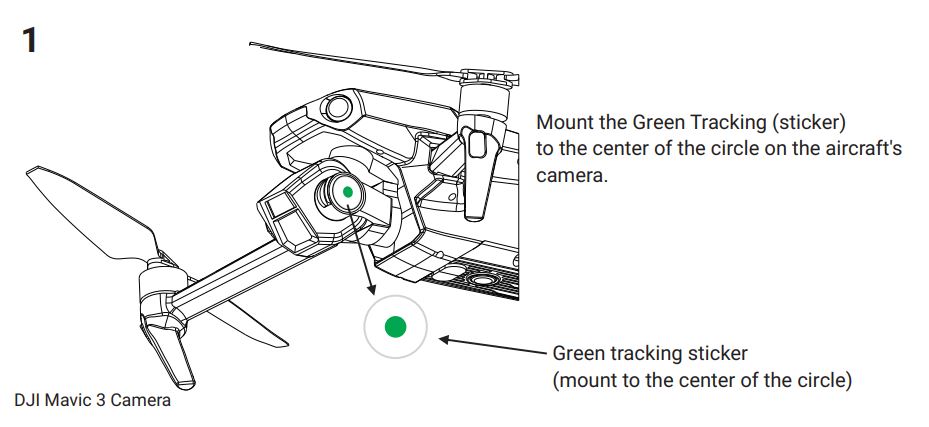 1

Mount the Green Tracking (sticker) to the center of the circle on the aircraft's camera.

Green tracking sticker (mount to the center of the circle)

DJI Mavic 3 Camera