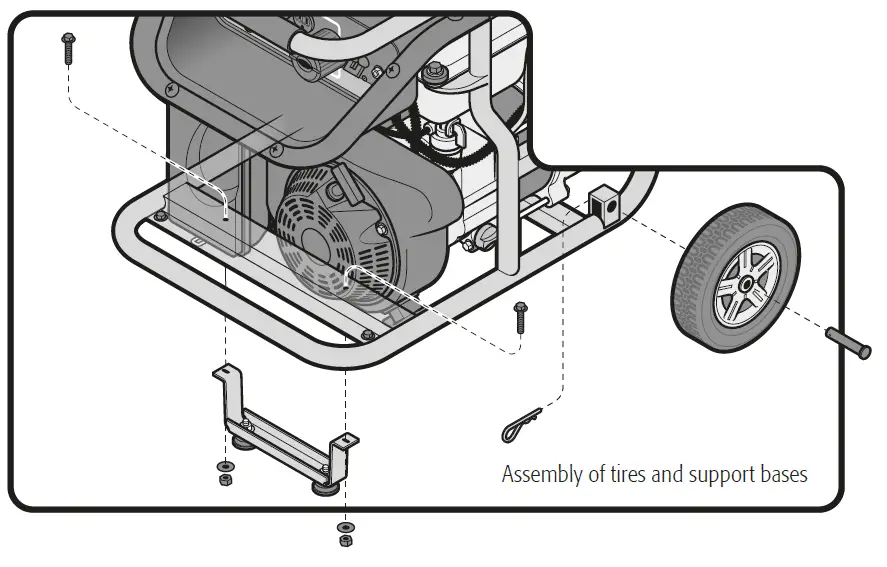 Assembly of tires and support bases