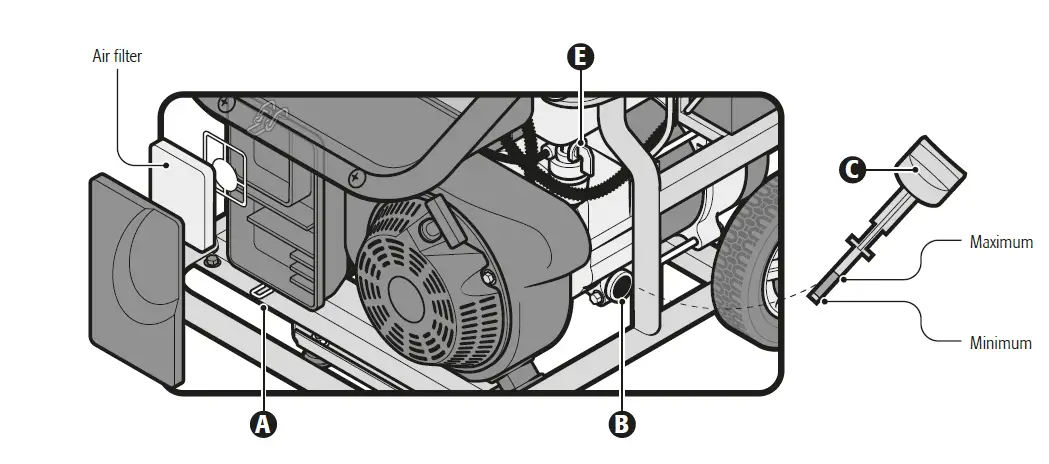 Air filter

E

C

Maximum

Minimum

A

B