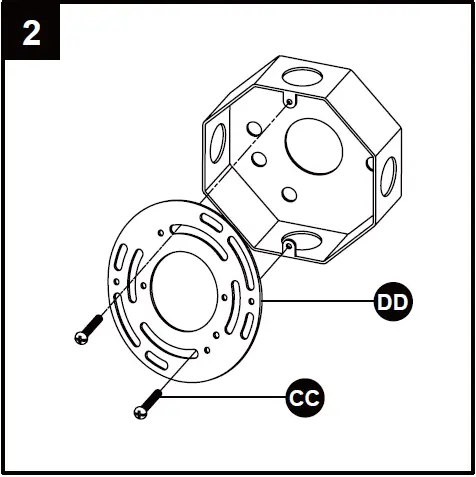 2

DD

CC