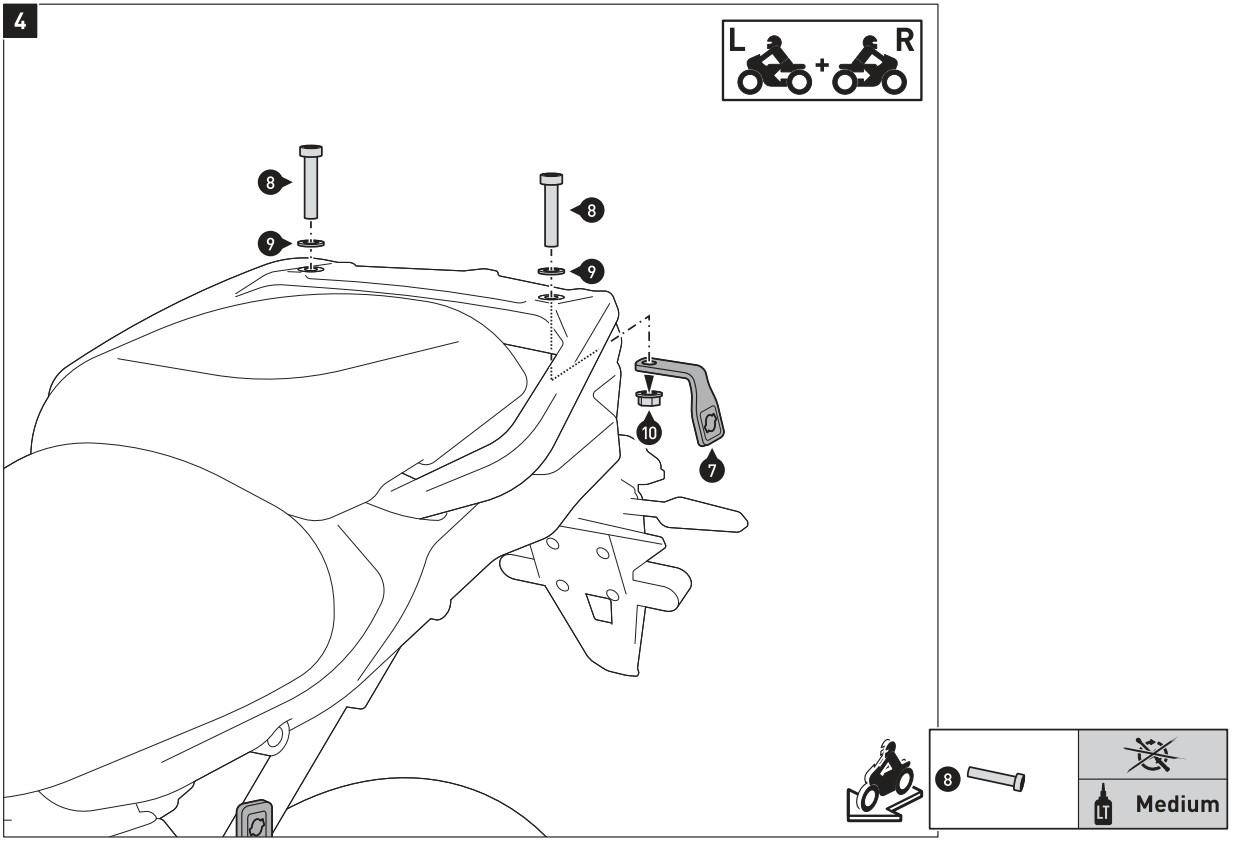 4

L + R

8

9

8

9

10

7

8

LT Medium