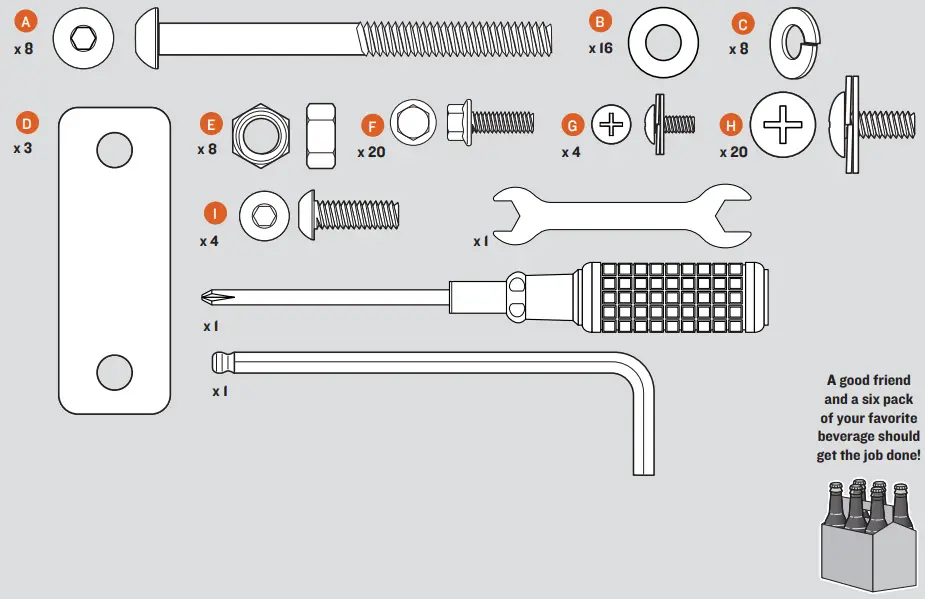 A
x 8

B
x 16

C
x 8

D
x 3

E
x 8

F
x 20

G
x 4

H
x 20

I
x 4

x 1

x 1

x 1

A good friend and a six pack of your favorite beverage should get the job done!