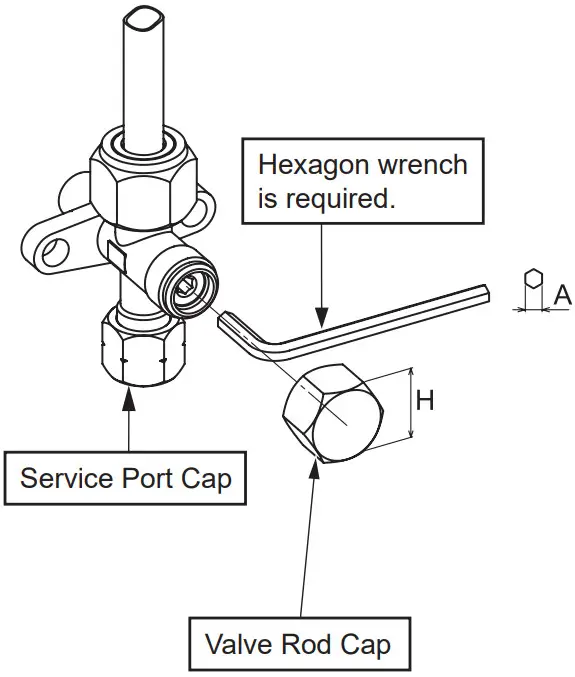 Hexagon wrench is required.

A

H

Service Port Cap

Valve Rod Cap