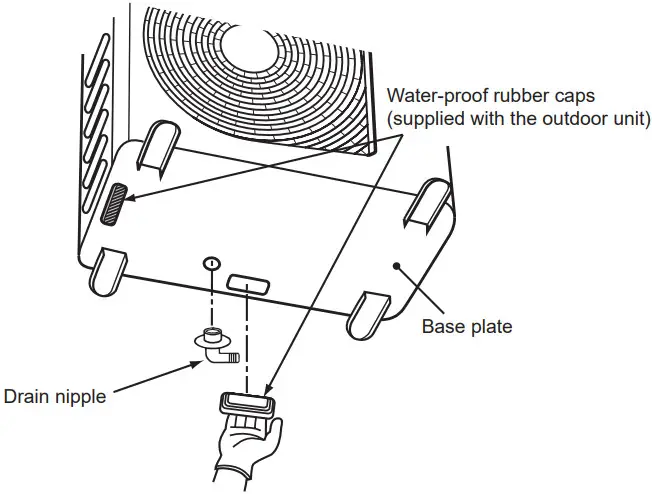 Water-proof rubber caps
(supplied with the outdoor unit)

Base plate

Drain nipple