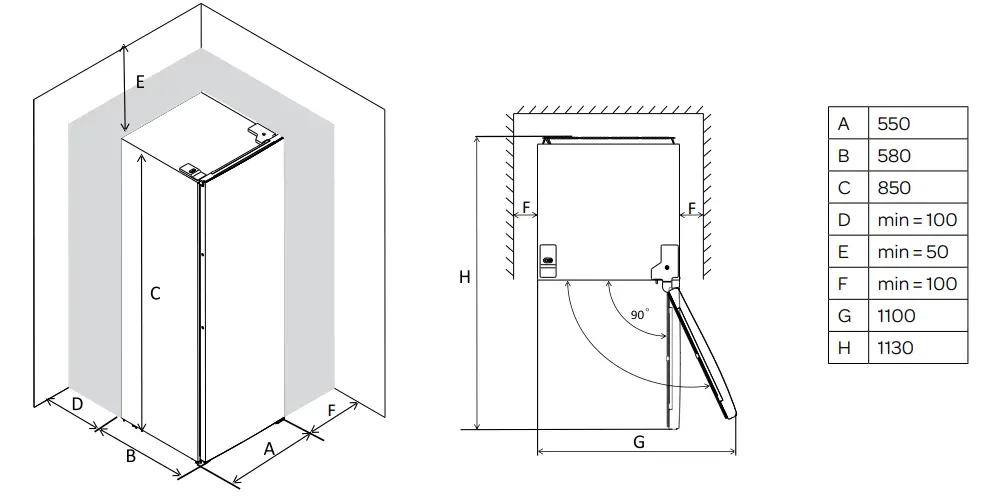 E

C

D

B

A

F

F

F

H

90°

G

| A | 550 |
|---|---|
| B | 580 |
| C | 850 |
| D | min = 100 |
| E | min = 50 |
| F | min = 100 |
| G | 1100 |
| H | 1130 |