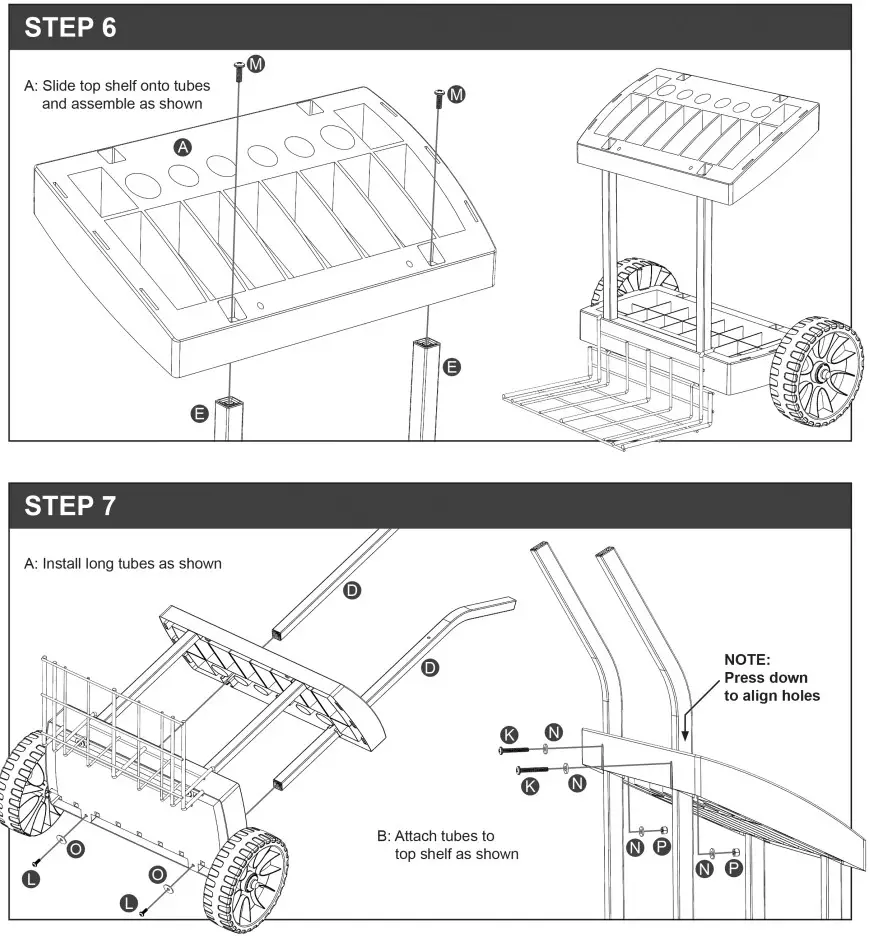 STEP 6

A: Slide top shelf onto tubes and assemble as shown

M

M

A

E

E

STEP 7

A: Install long tubes as shown

D

D

NOTE: Press down to align holes

K

N

K

N

N

P

N

P

B: Attach tubes to top shelf as shown

O

L

O

L