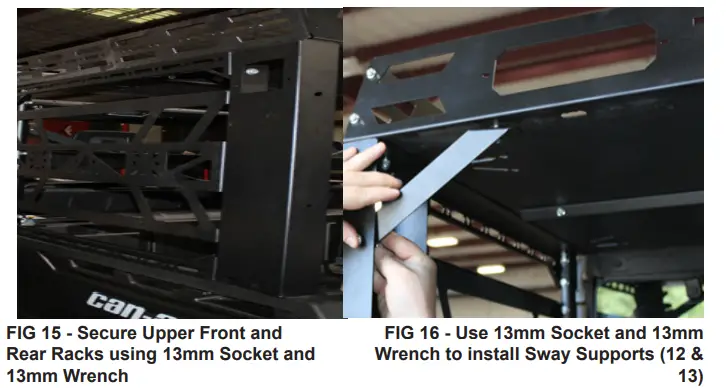 can-a

FIG 15 - Secure Upper Front and Rear Racks using 13mm Socket and 13mm Wrench

FIG 16 - Use 13mm Socket and 13mm Wrench to install Sway Supports (12 & 13)