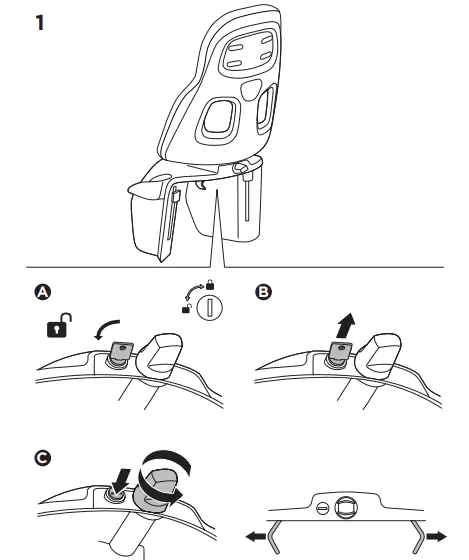 1

A

B

C