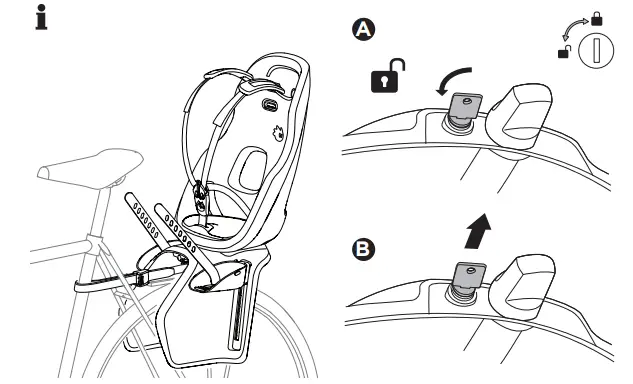 i

A

B