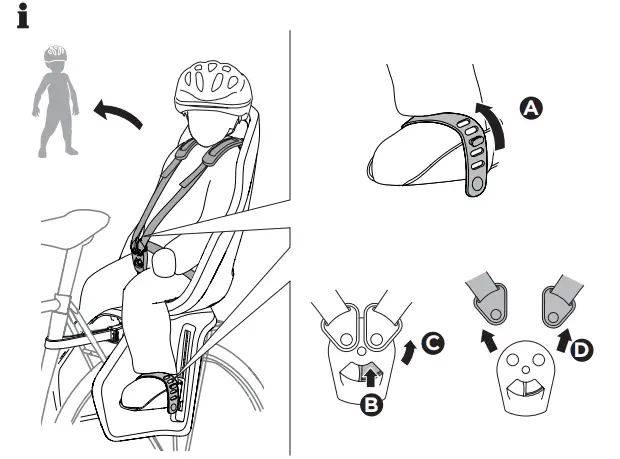 i

A

C

B

D