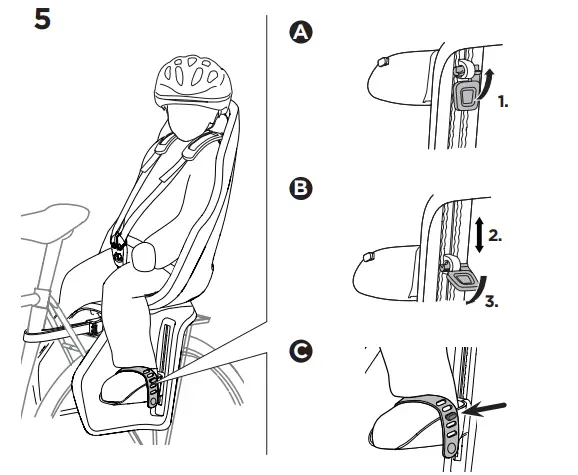 5

A

1.

B

2.

3.

C