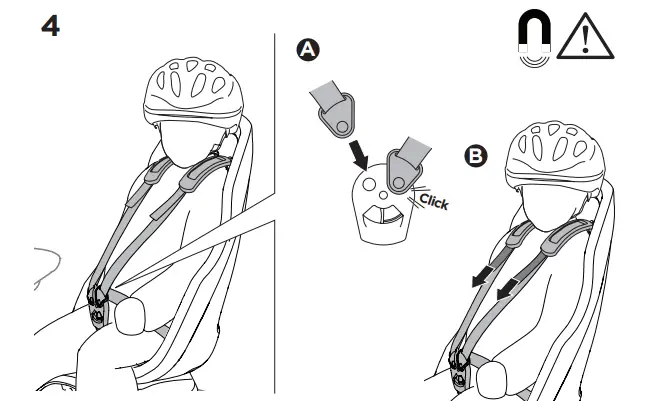 4

A

Click

B