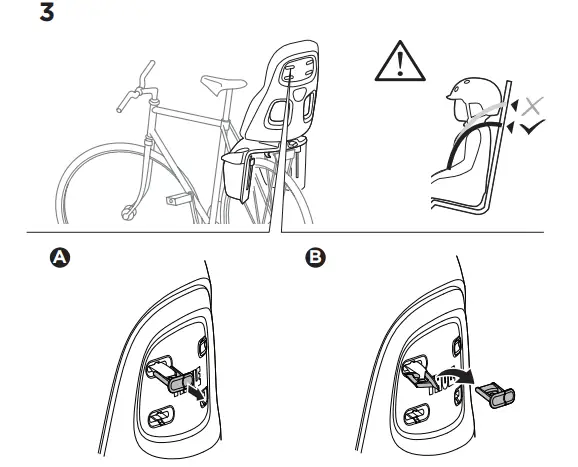 3

A

B