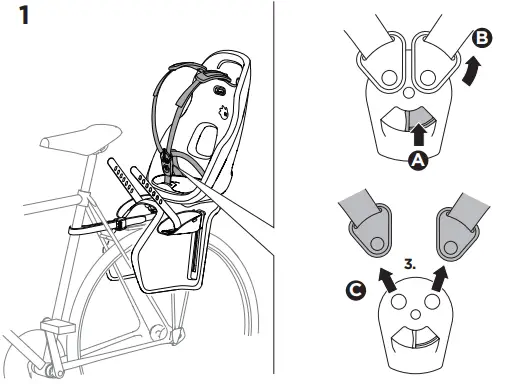 1

B

A

3.

C