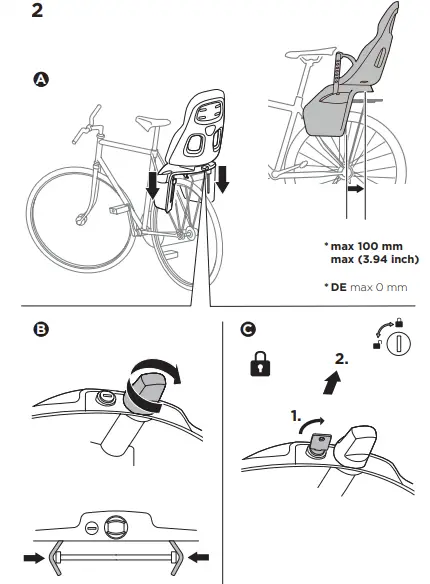 2

A

* max 100 mm
max (3.94 inch)

* DE max 0 mm

B

C

2.

1.