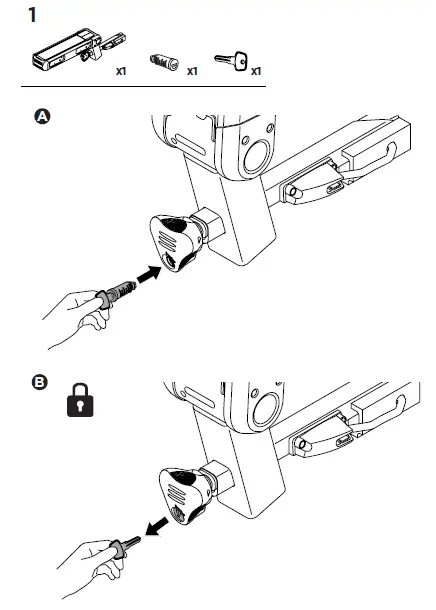 1

X1 X1 X1

A

B