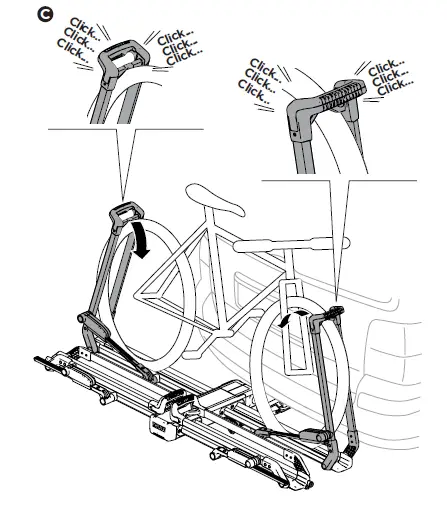 C

Click..
Click..
Click..

Click..
Click..
Click..

Click..
Click..
Click..

Click..
Click..
Click..