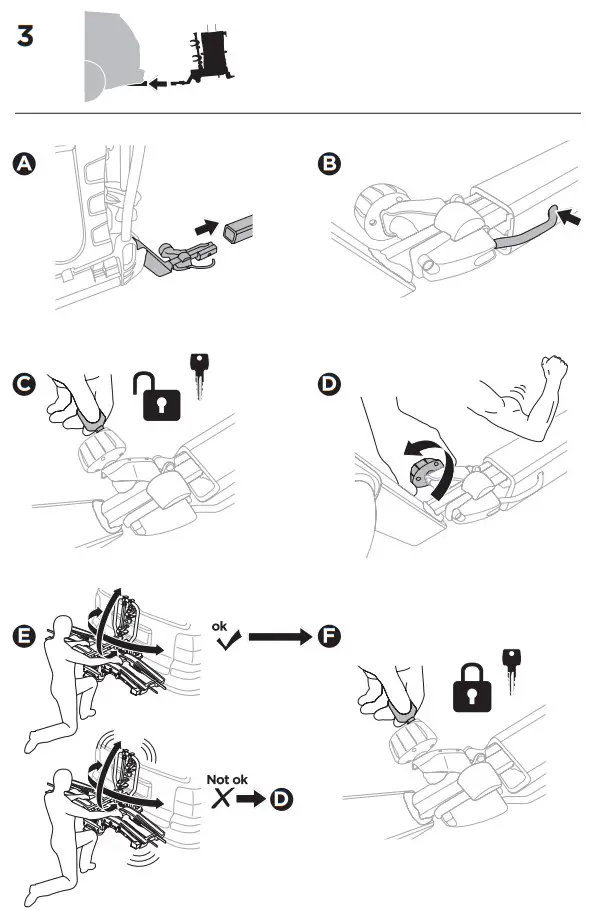 3

A

B

C

D

E

ok

F

Not ok

D