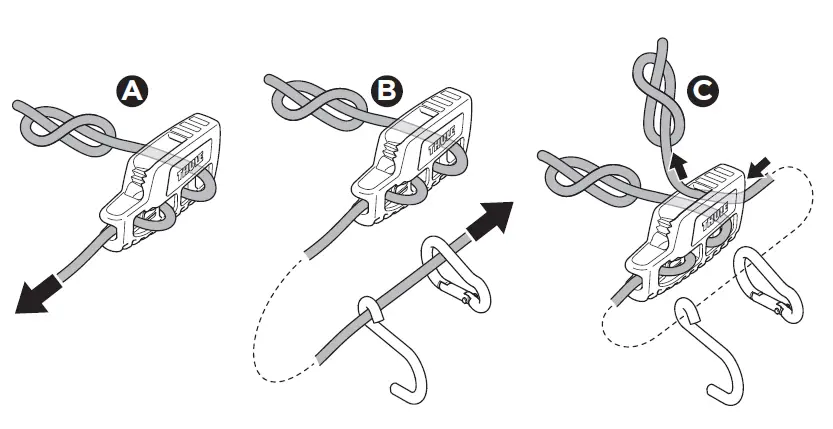 A

THULE

B

THULE

C

THULE