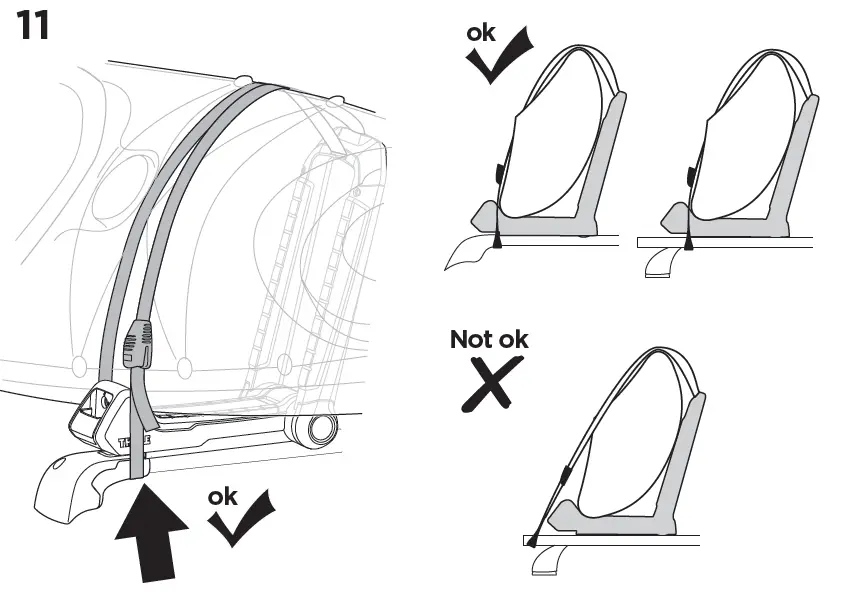 11

THULE

ok

ok

Not ok