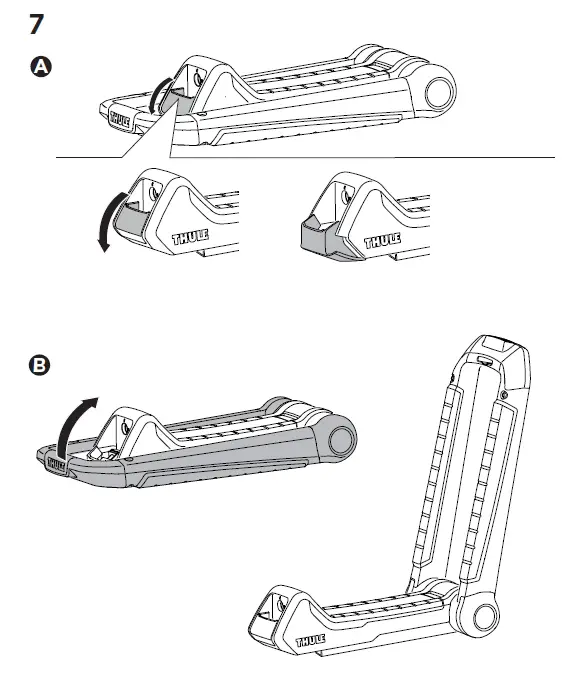 7

A

THULE

THULE

THULE

B

THULE

THULE