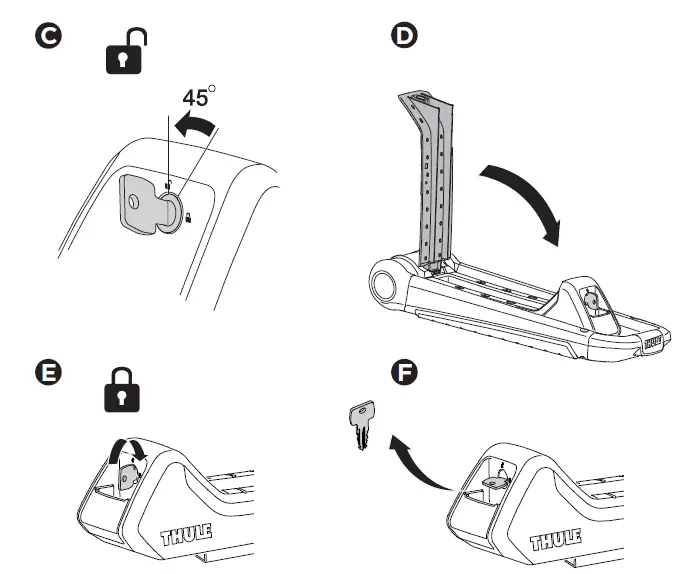 C

45°

D

THULE

E

THULE

F

THULE