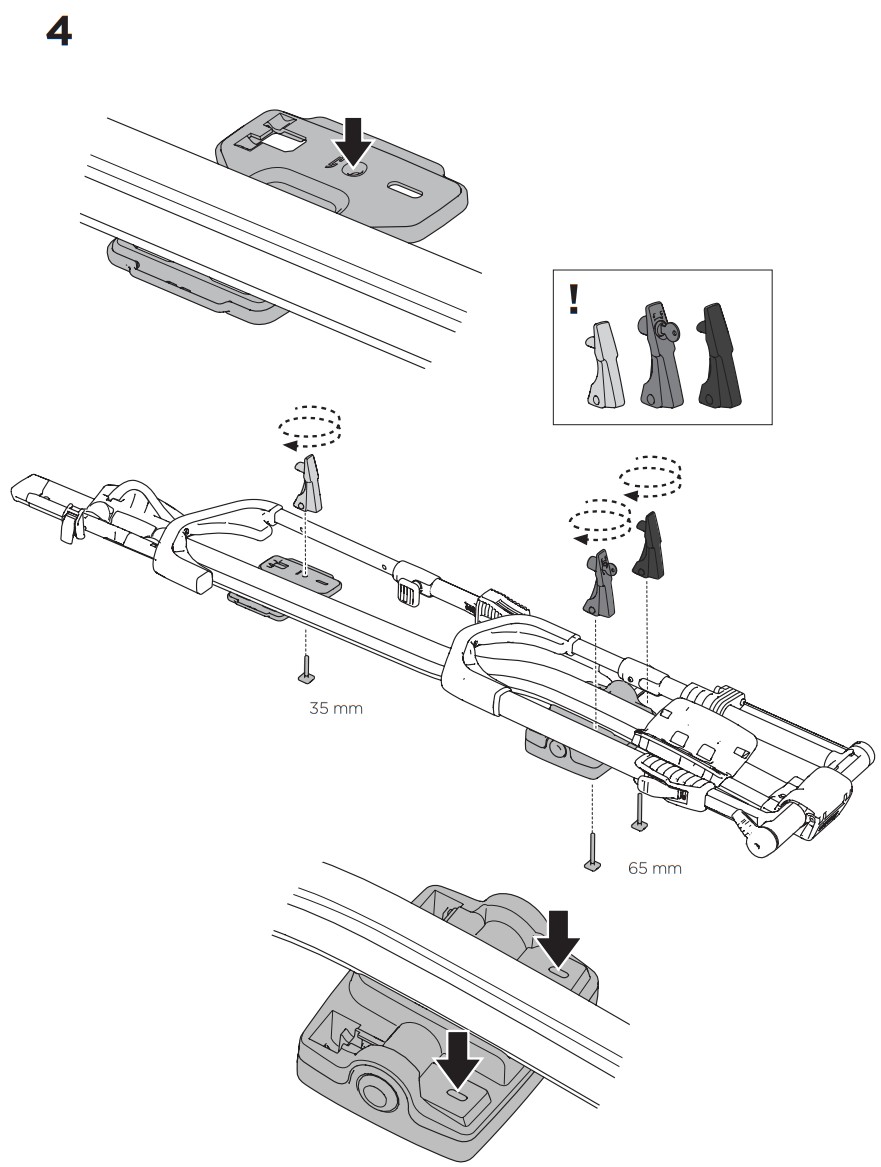 4

!

35 mm

65 mm