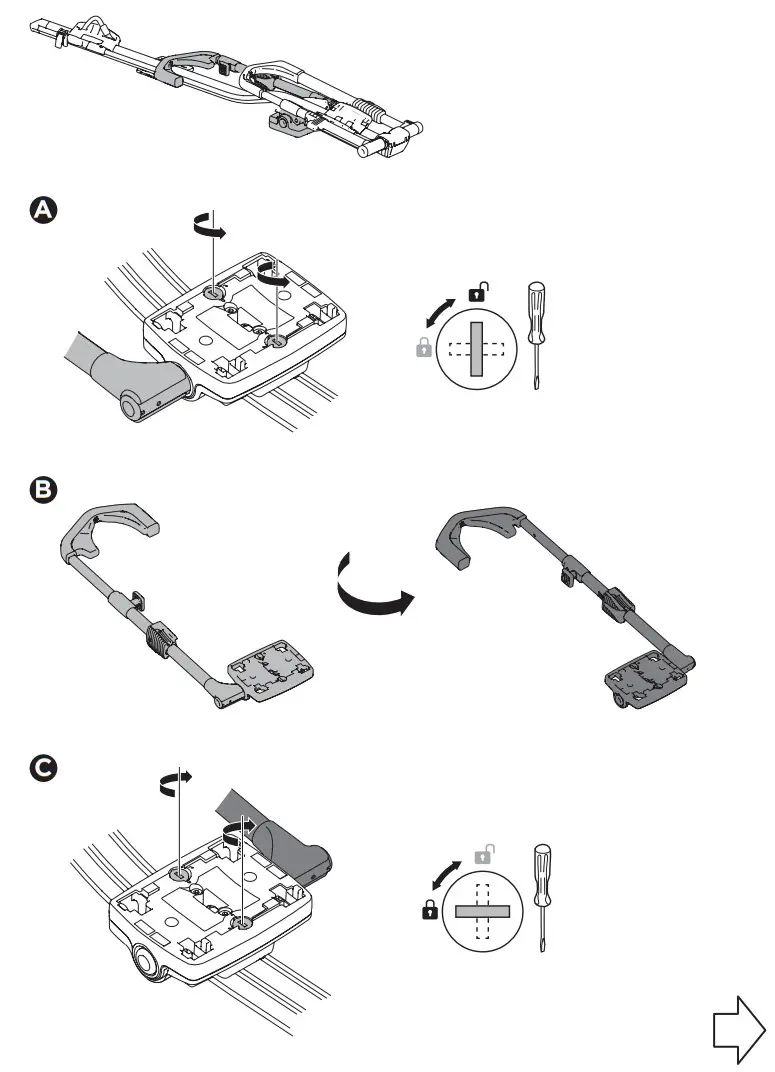 A

B

C