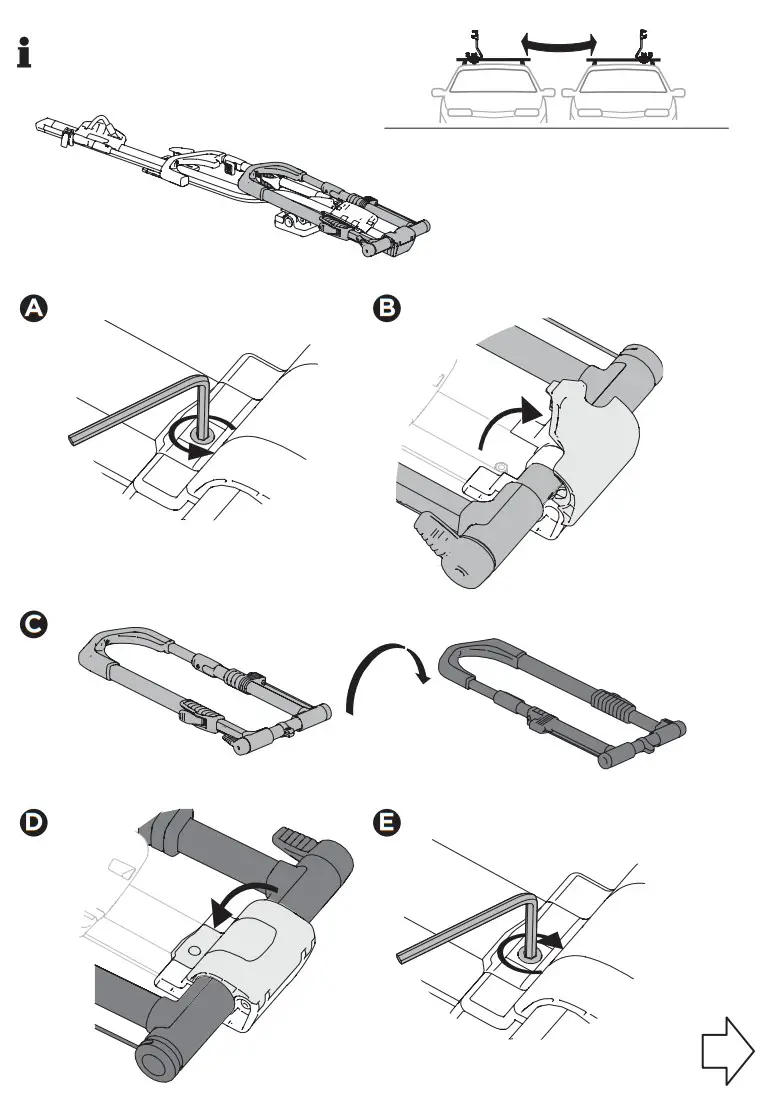 i

A

B

C

D

E