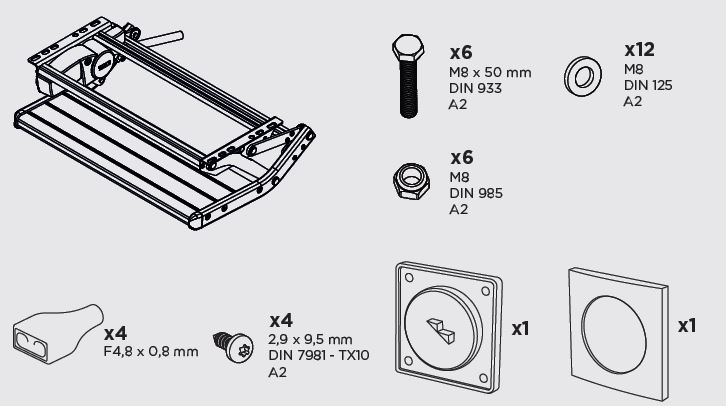 x6
M8 x 50 mm
DIN 933
A2

x12
M8
DIN 125
A2

x6
M8
DIN 985
A2

x4
F4,8 x 0,8 mm

x4
2,9 x 9,5 mm
DIN 7981 - TX10
A2

x1

x1