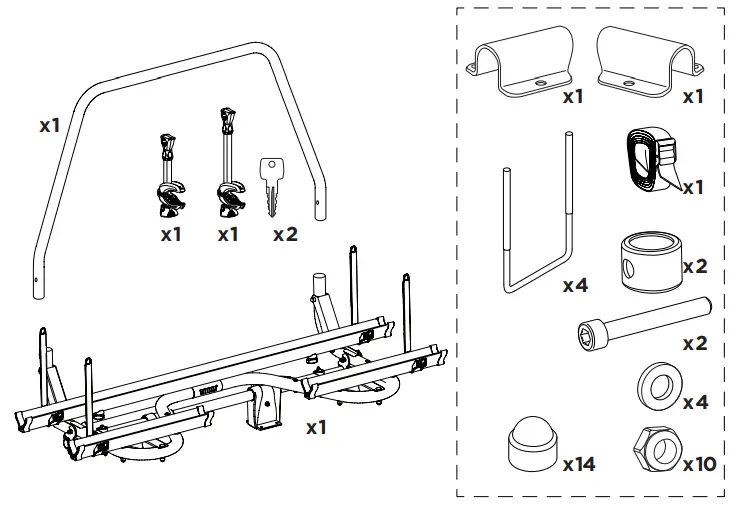 x1

x1 x1 x2

x1

x1 x1

x1

x4

x2

x2

x4

x14 x10