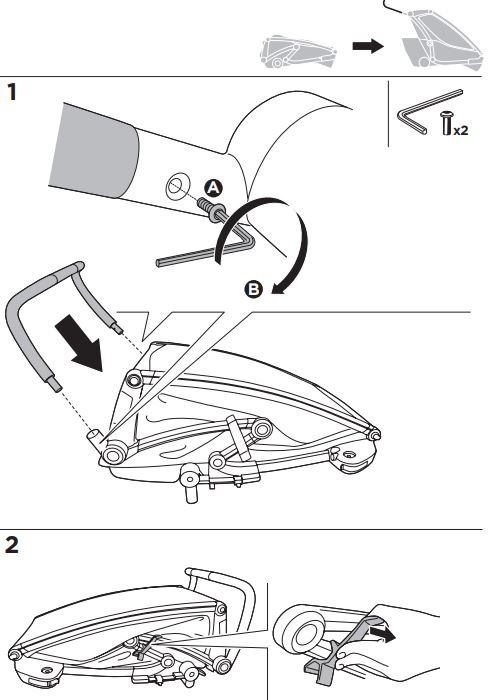 1

x2

A

B

2