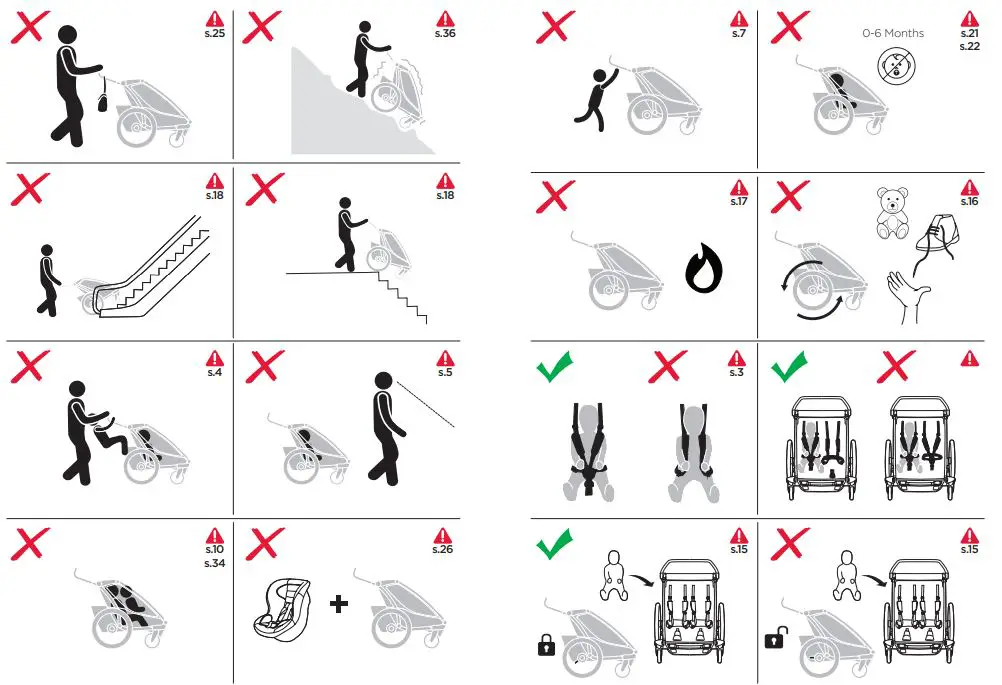 s.25

s.36

s.18

s.18

s.4

s.5

s.10
s.34

s.26

+

s.7

0-6 Months

s.21
s.22

s.17

s.16

s.3

s.15

s.15