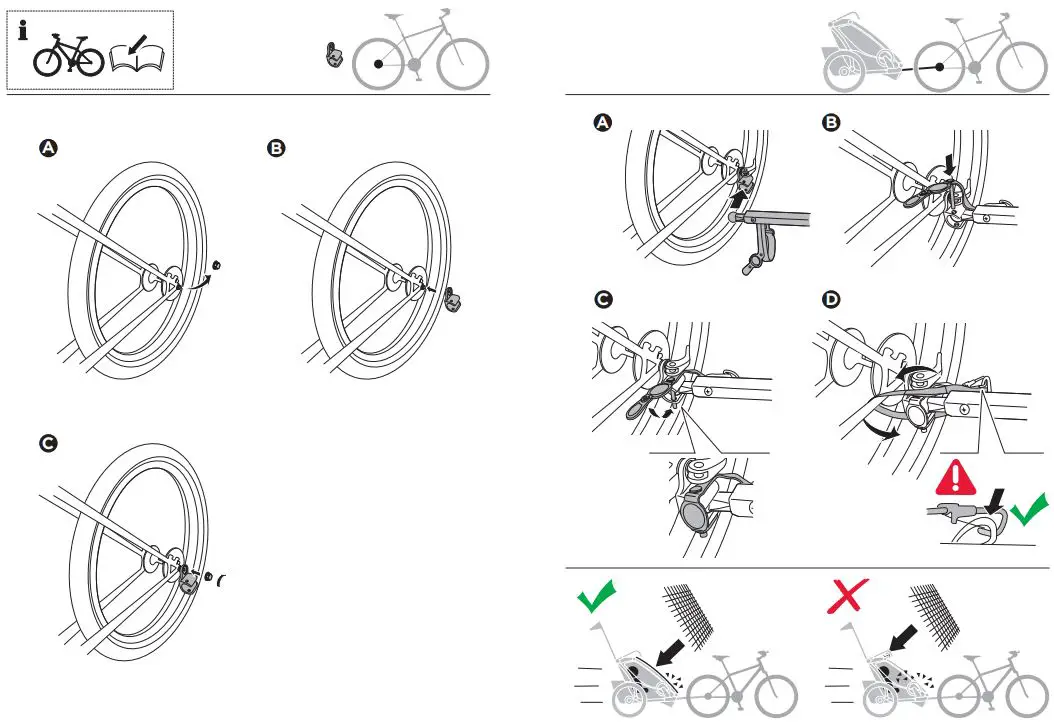 i

A

B

C

A

B

C

D