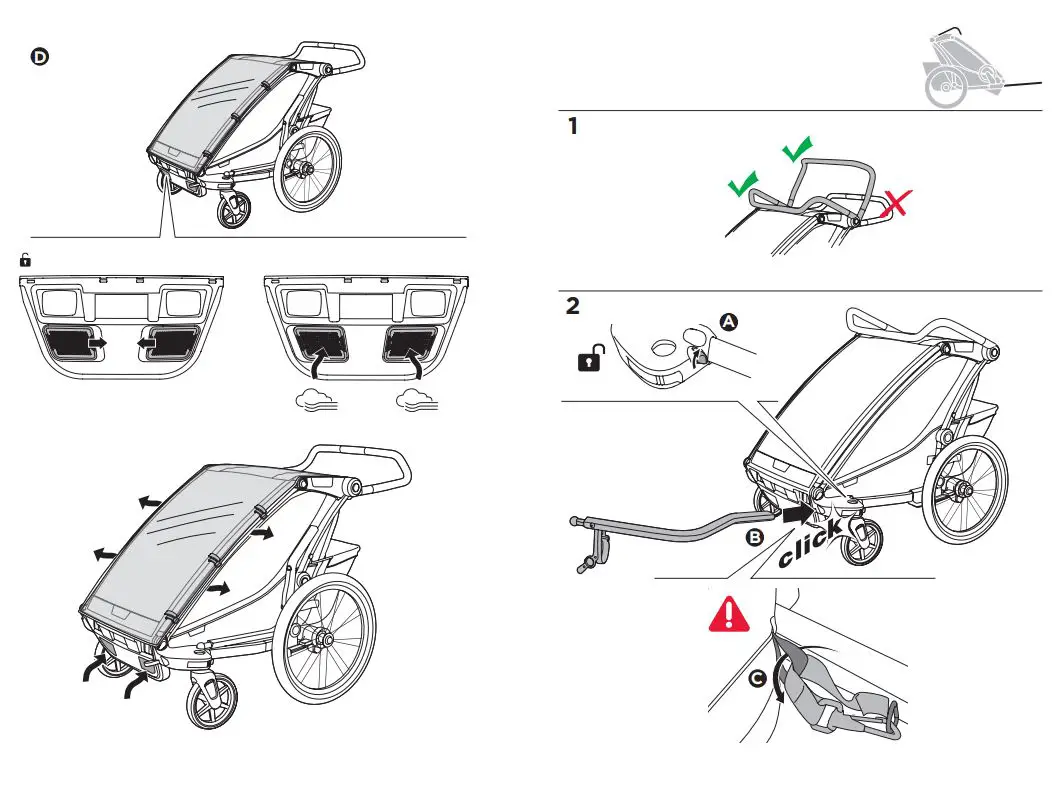 D

1

2

A

B

click

C