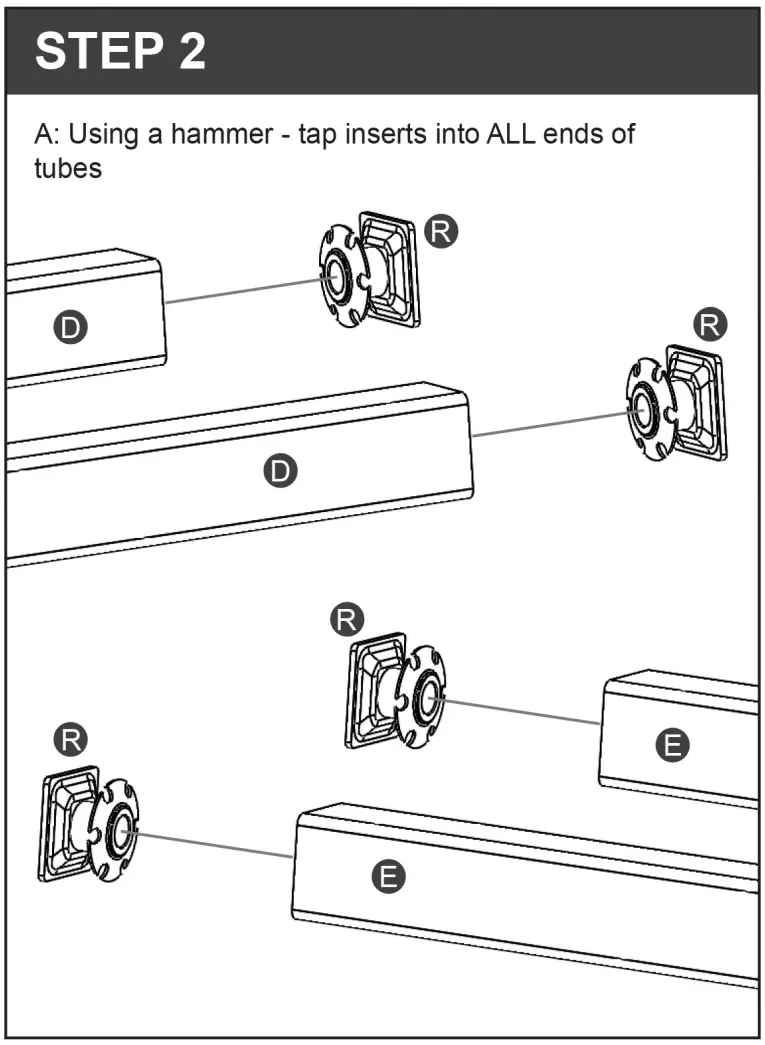 STEP 2

A: Using a hammer - tap inserts into ALL ends of tubes

R

D

R

D

R

E

R

E